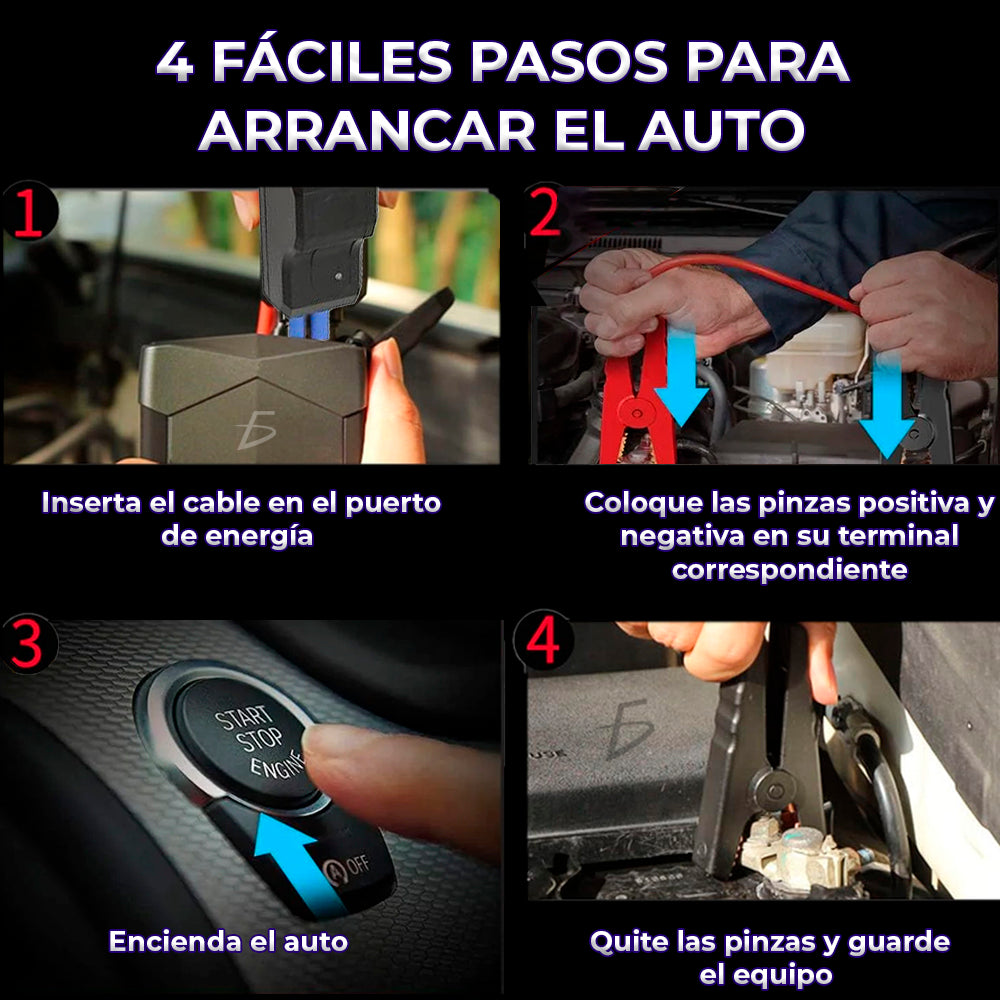 4 FÁCILES PASOS PARA ARRANCAR EL AUTO

1

Inserta el cable en el puerto de energía

2

Coloque las pinzas positiva y negativa en su terminal correspondiente

3

START STOP ENGINE

A OFF

Encienda el auto

4

Quite las pinzas y guarde el equipo